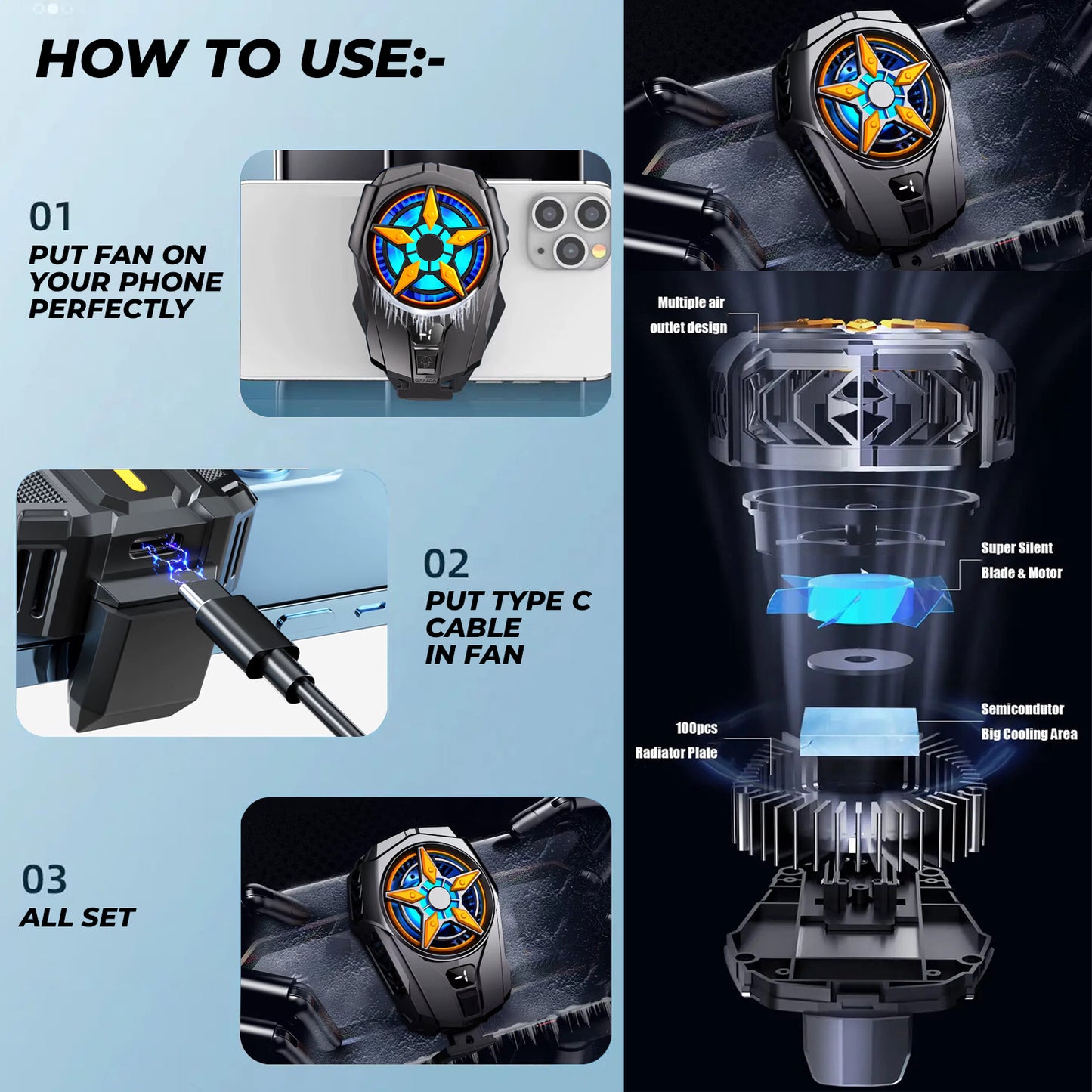 HOW TO USE:-

01
PUT FAN ON YOUR PHONE PERFECTLY

02
PUT TYPE C CABLE IN FAN

03
ALL SET

Multiple air outlet design

Super Silent Blade & Motor

Semicondutor Big Cooling Area

100pcs Radiator Plate