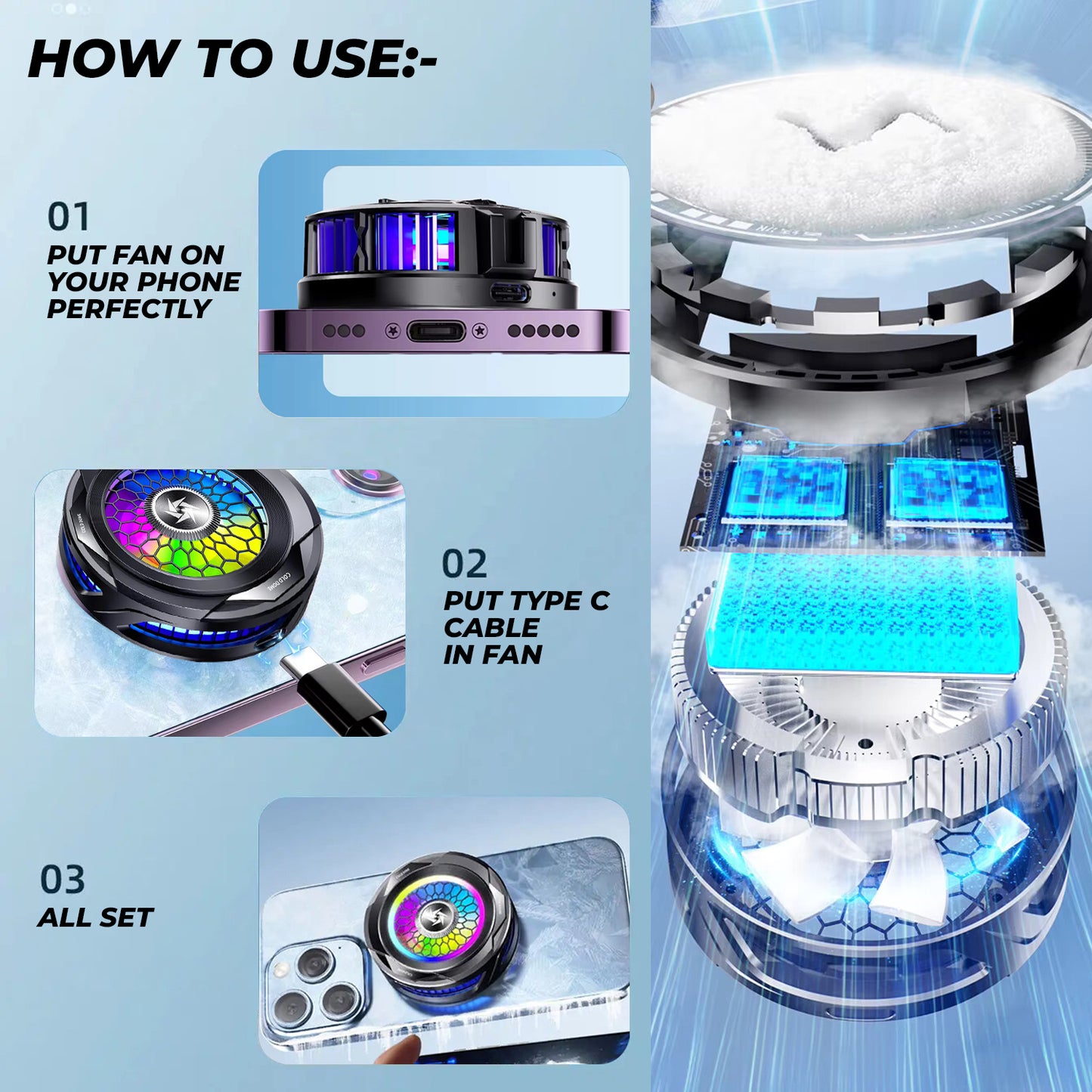 HOW TO USE:-

01
PUT FAN ON YOUR PHONE PERFECTLY

02
PUT TYPE C CABLE IN FAN

03
ALL SET