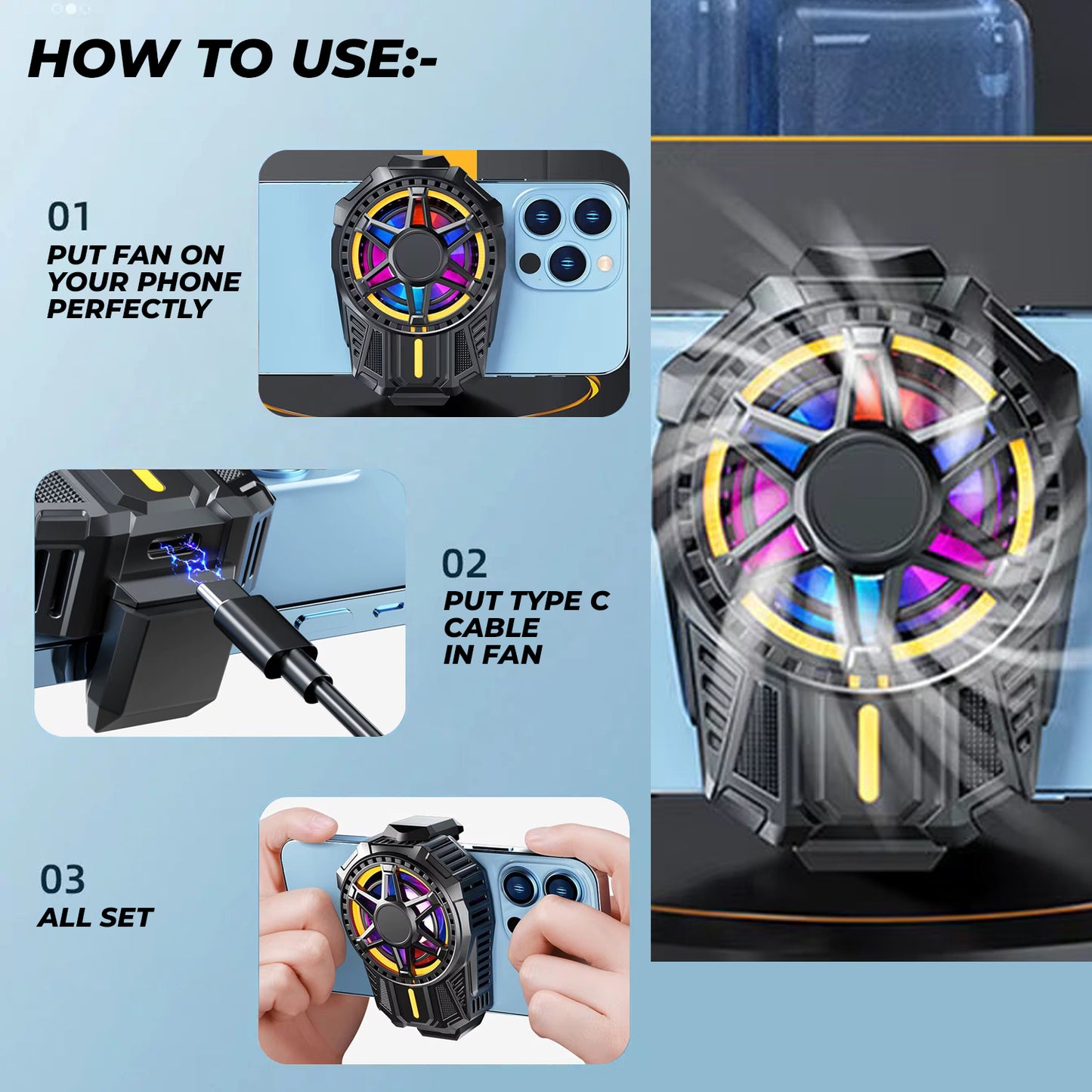 HOW TO USE:-

01
PUT FAN ON YOUR PHONE PERFECTLY

02
PUT TYPE C CABLE IN FAN

03
ALL SET