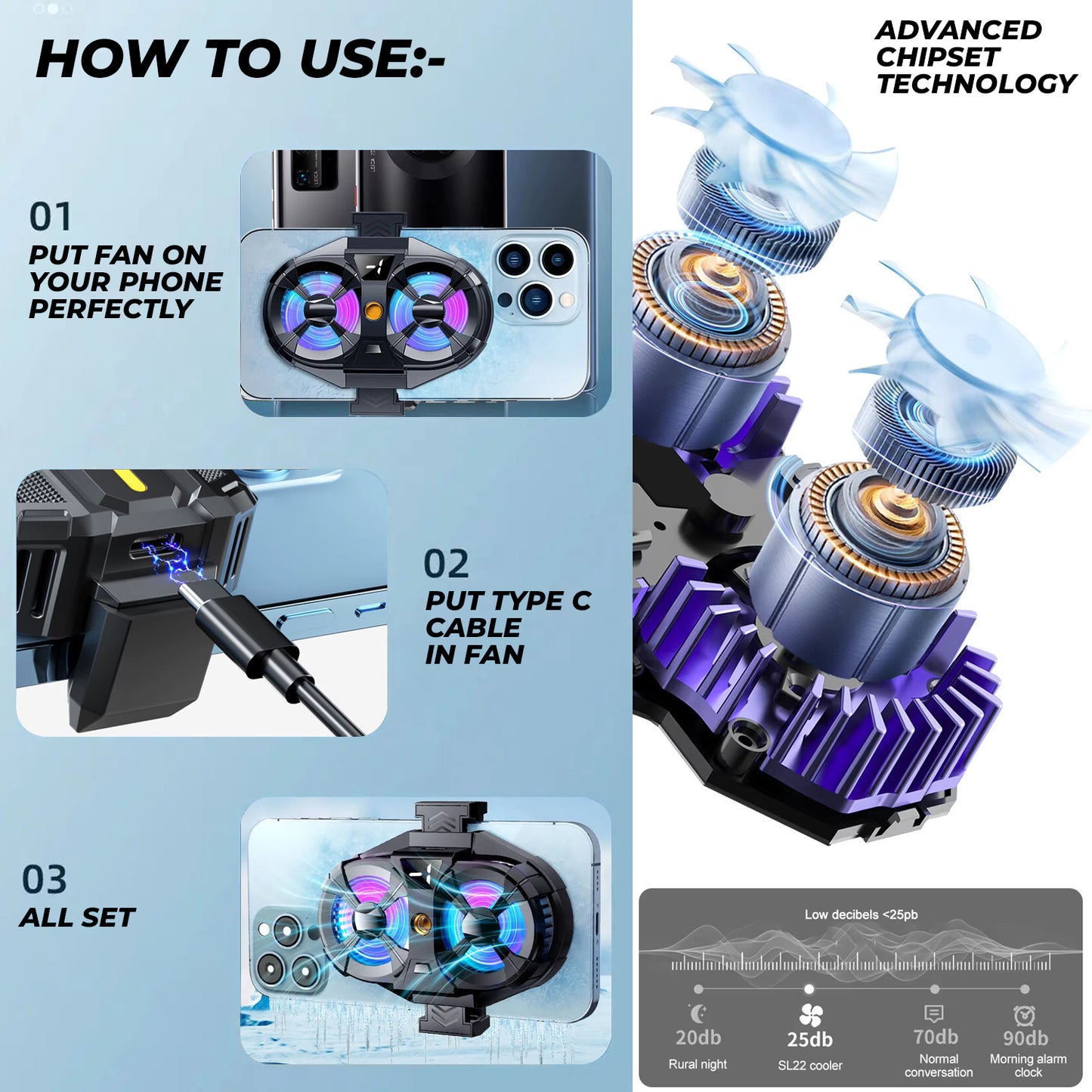 HOW TO USE:-

01
PUT FAN ON YOUR PHONE PERFECTLY

02
PUT TYPE C CABLE IN FAN

03
ALL SET

ADVANCED CHIPSET TECHNOLOGY

Low decibels <25pb

20db
Rural night

25db
SL22 cooler

70db
Normal conversation

90db
Morning alarm clock