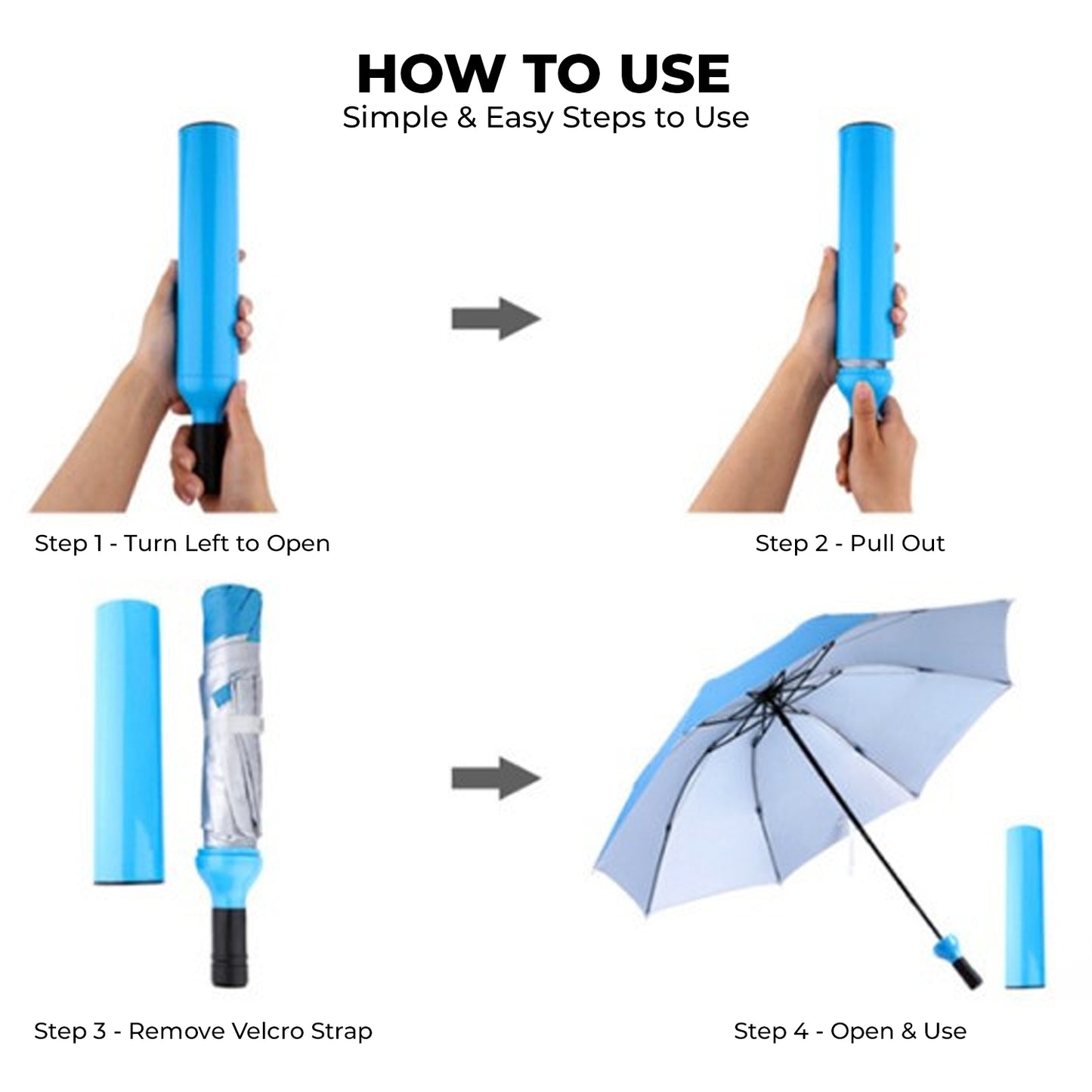 HOW TO USE
Simple & Easy Steps to Use

Step 1 - Turn Left to Open

Step 2 - Pull Out

Step 3 - Remove Velcro Strap

Step 4 - Open & Use