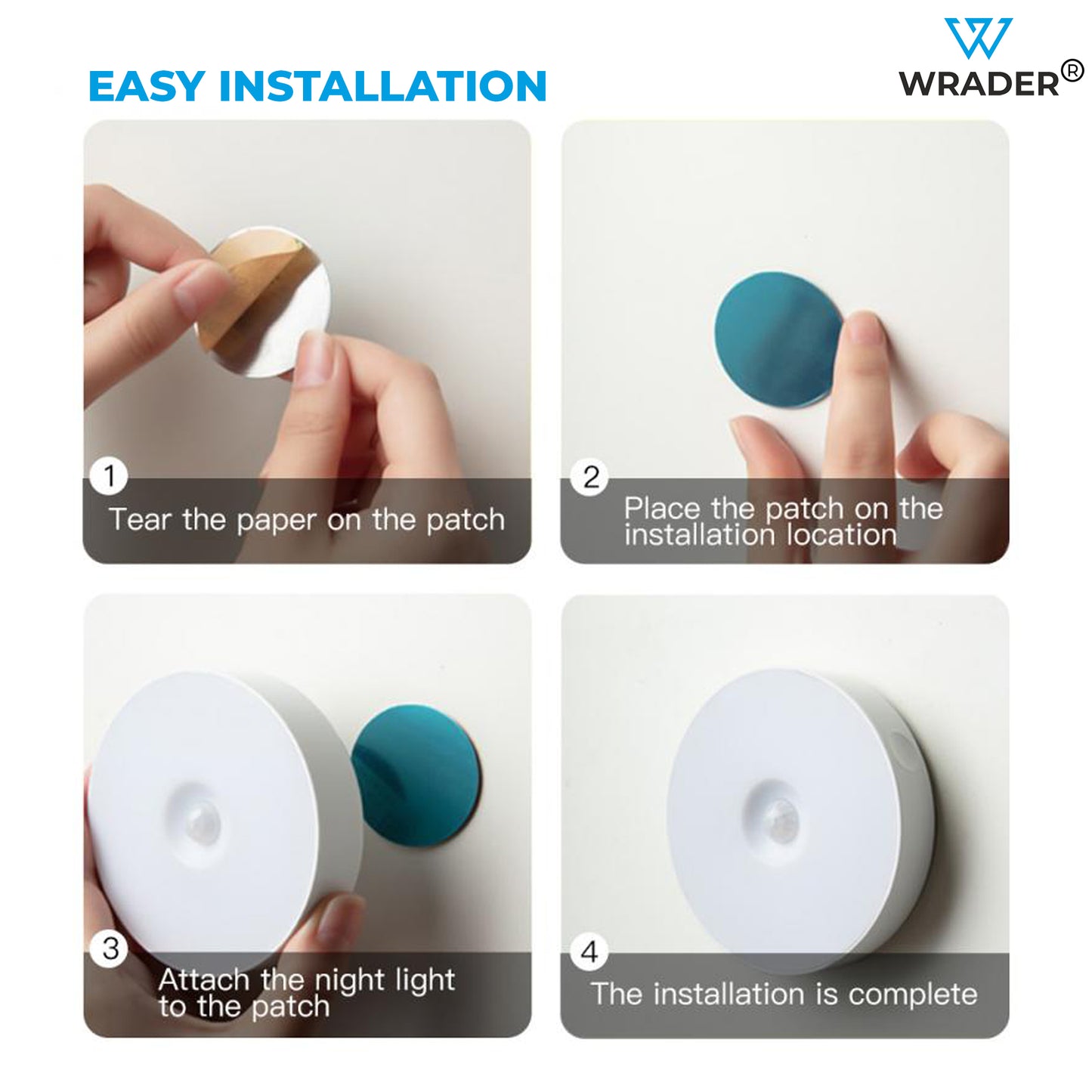 EASY INSTALLATION

WRADER®

1
Tear the paper on the patch

2
Place the patch on the installation location

3
Attach the night light to the patch

4
The installation is complete